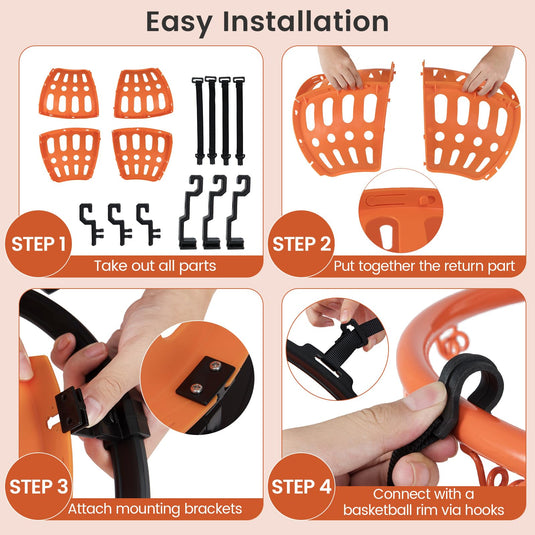 Easy Installation

STEP 1
Take out all parts

STEP 2
Put together the return part

STEP 3
Attach mounting brackets

STEP 4
Connect with a basketball rim via hooks