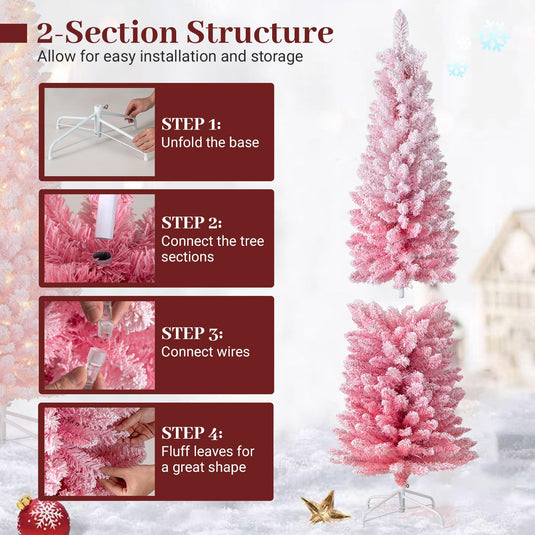 2-Section Structure
Allow for easy installation and storage

STEP 1:
Unfold the base

STEP 2:
Connect the tree sections

STEP 3:
Connect wires

STEP 4:
Fluff leaves for a great shape