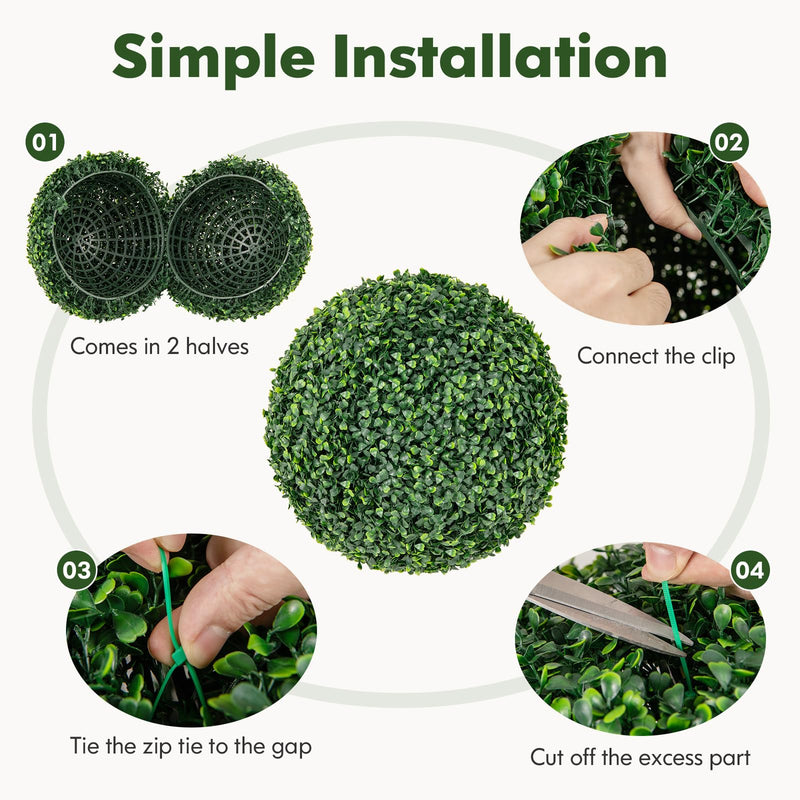 Simple Installation

01

Comes in 2 halves

02

Connect the clip

03

Tie the zip tie to the gap

04

Cut off the excess part