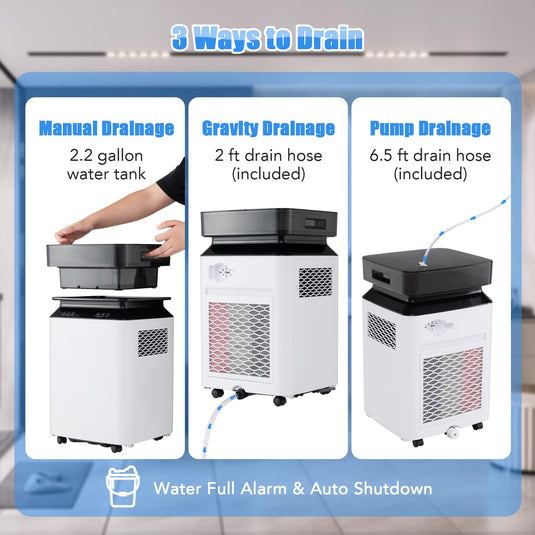 3 Ways to Drain

Manual Drainage
2.2 gallon water tank

Gravity Drainage
2 ft drain hose (included)

Pump Drainage
6.5 ft drain hose (included)

Water Full Alarm & Auto Shutdown