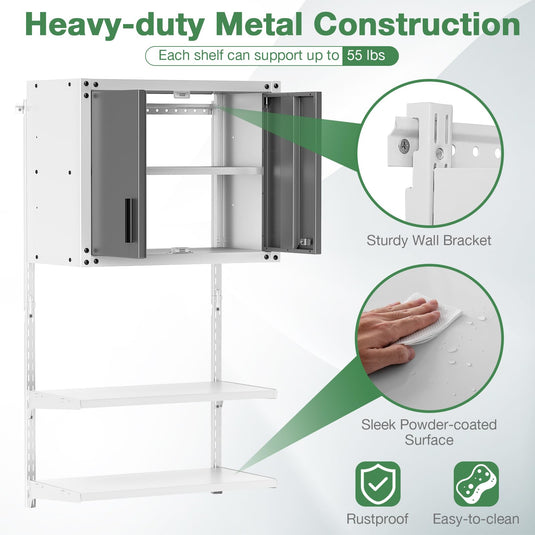 Heavy-duty Metal Construction

Each shelf can support up to 55 lbs

Sturdy Wall Bracket

Sleek Powder-coated Surface

Rustproof

Easy-to-clean