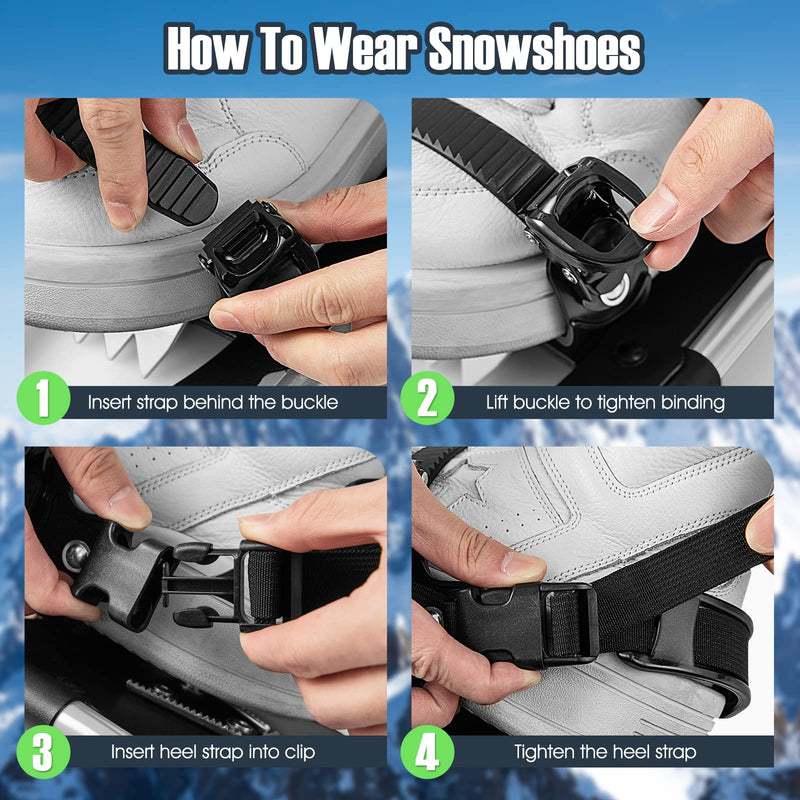 How To Wear Snowshoes

1 Insert strap behind the buckle

2 Lift buckle to tighten binding

3 Insert heel strap into clip

4 Tighten the heel strap