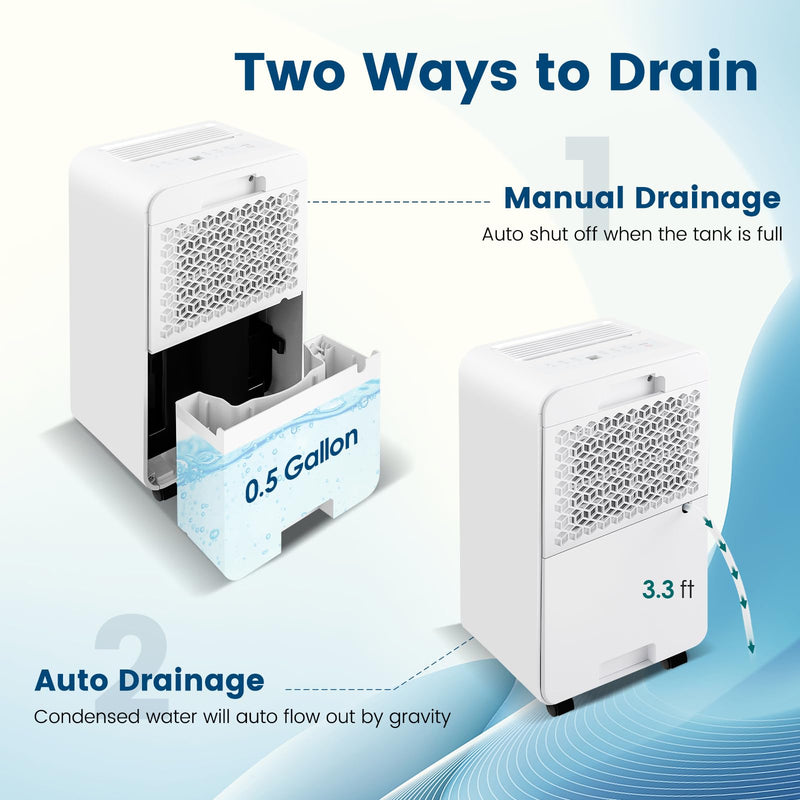 Two Ways to Drain

1

Manual Drainage

Auto shut off when the tank is full

0.5 Gallon

3.3 ft

2

Auto Drainage

Condensed water will auto flow out by gravity