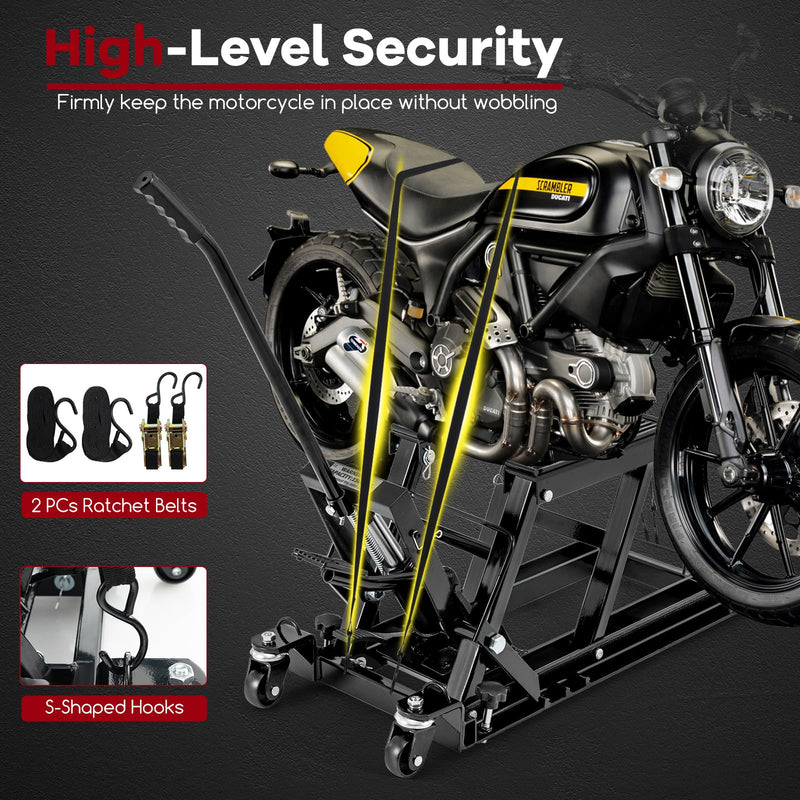 High-Level Security
Firmly keep the motorcycle in place without wobbling

SCRAMBLER
DUCATI

2 PCs Ratchet Belts

S-Shaped Hooks