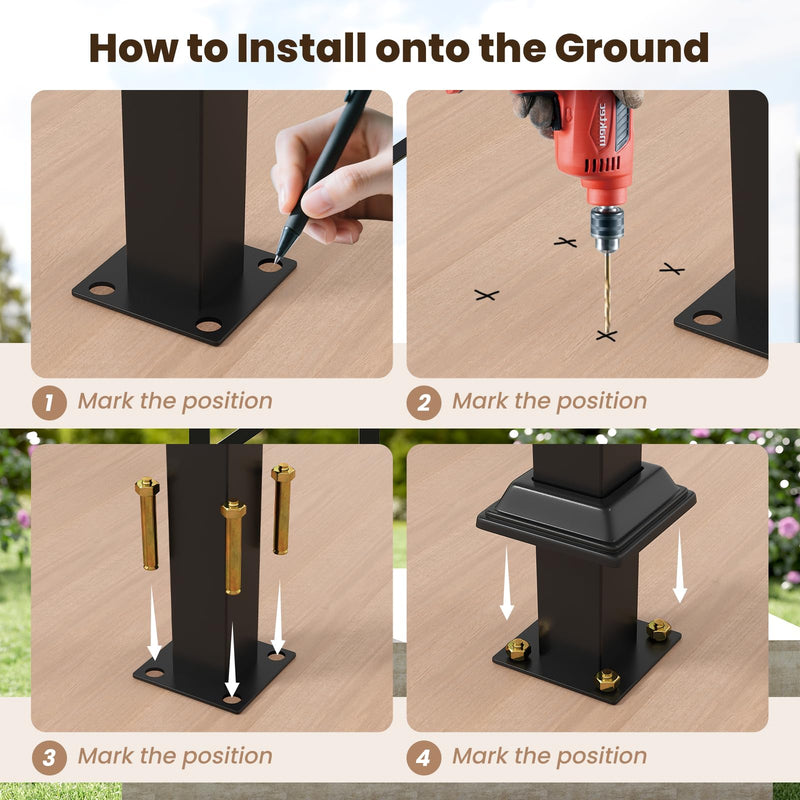 How to Install onto the Ground

1 Mark the position

2 Mark the position

3 Mark the position

4 Mark the position