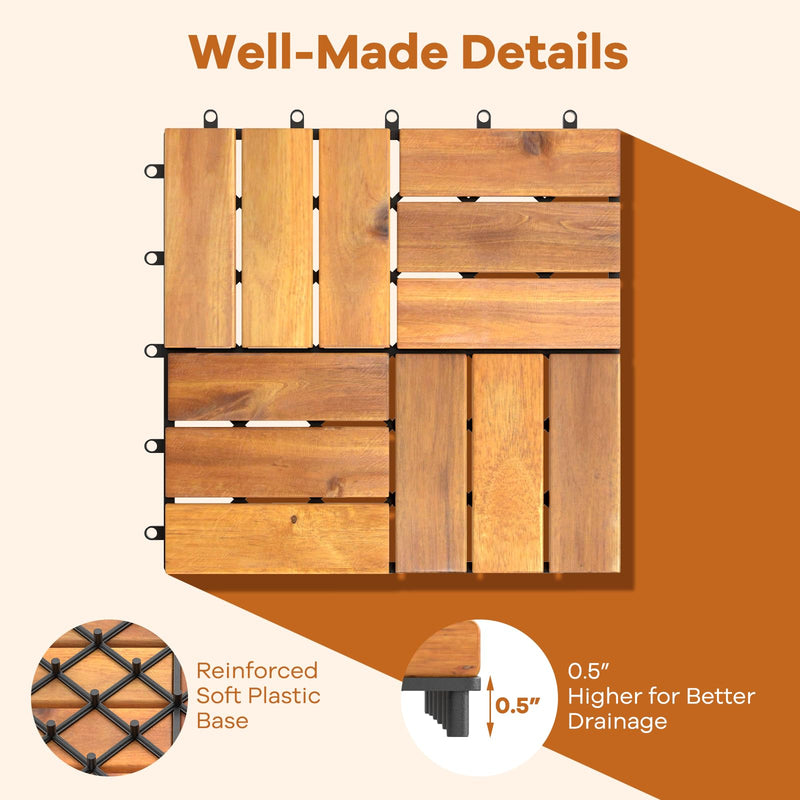 Well-Made Details

Reinforced Soft Plastic Base

0.5"

0.5" Higher for Better Drainage