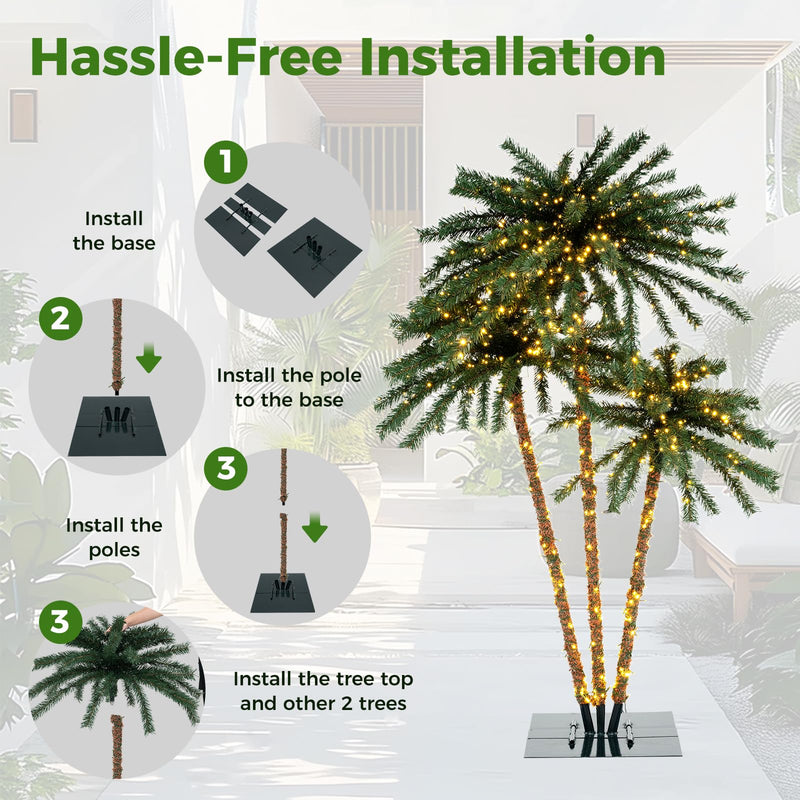 Hassle-Free Installation

1

Install the base

2

Install the pole to the base

3

Install the poles

3

Install the tree top and other 2 trees