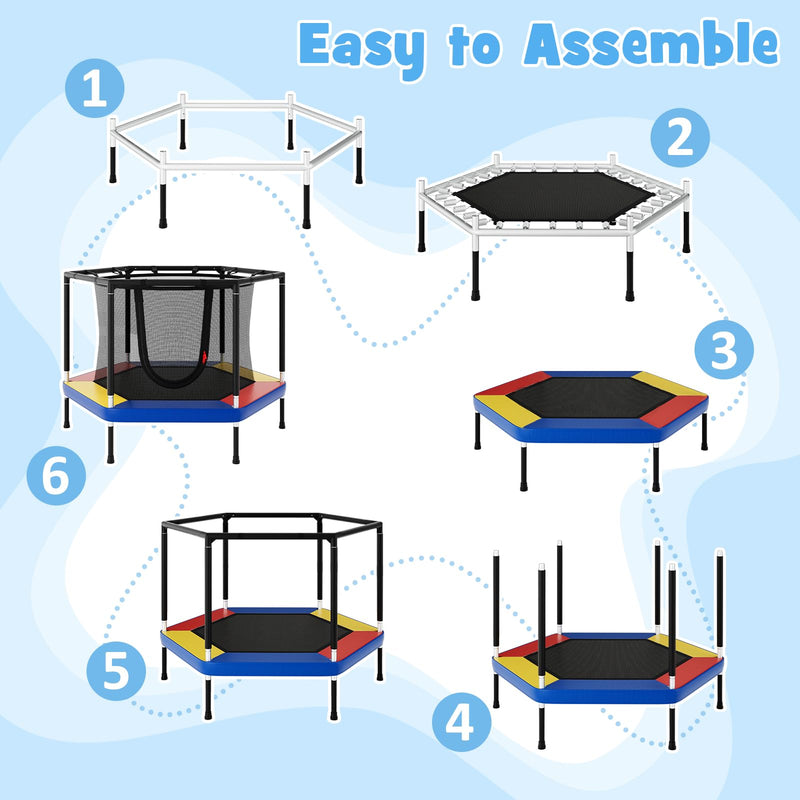 Easy to Assemble

1

2

3

4

5

6