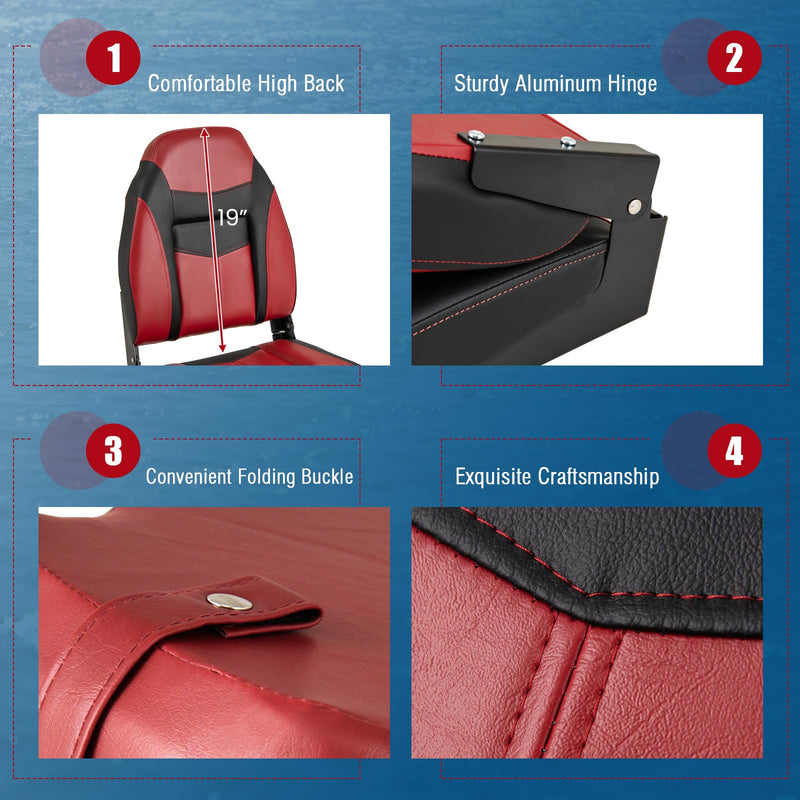 1
Comfortable High Back

19"

2
Sturdy Aluminum Hinge

3
Convenient Folding Buckle

4
Exquisite Craftsmanship