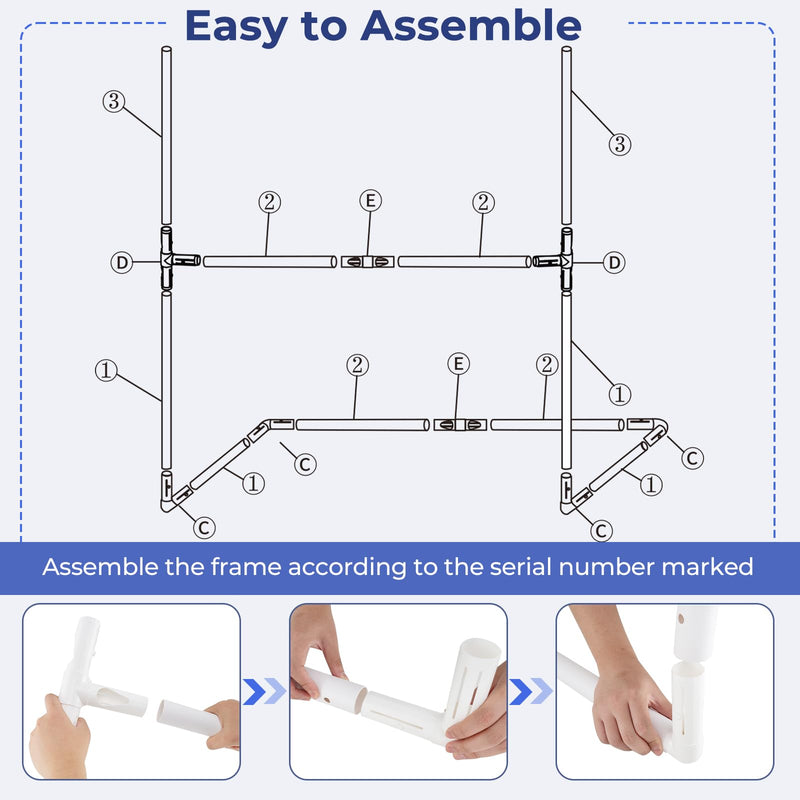 Easy to Assemble

③
③
②
Ⓔ
②
Ⓓ
Ⓓ
①
②
Ⓔ
②
①
Ⓒ
Ⓒ
①
①
Ⓒ
Ⓒ

Assemble the frame according to the serial number marked