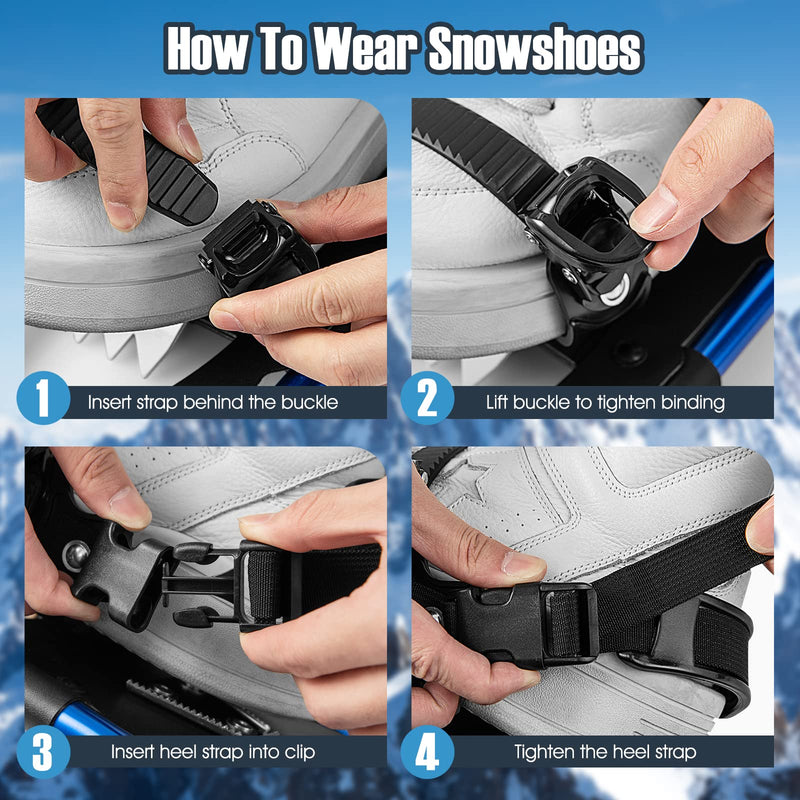 How To Wear Snowshoes

1 Insert strap behind the buckle

2 Lift buckle to tighten binding

3 Insert heel strap into clip

4 Tighten the heel strap