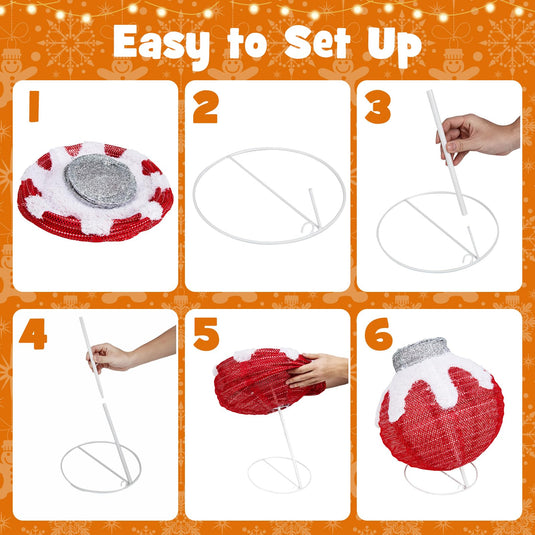 Easy to Set Up

1

2

3

4

5

6