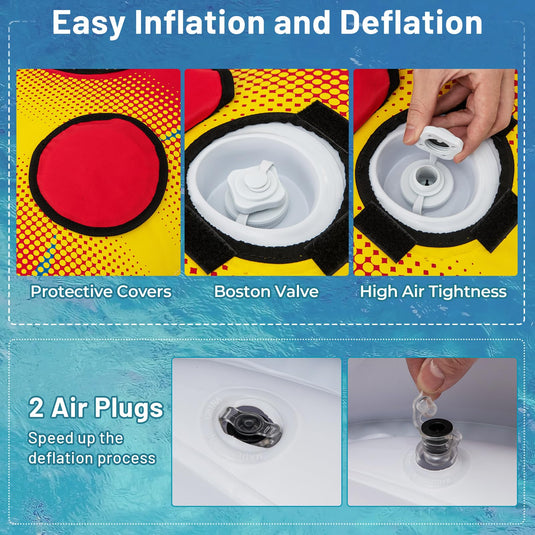 Easy Inflation and Deflation

Protective Covers

Boston Valve

High Air Tightness

2 Air Plugs

Speed up the deflation process