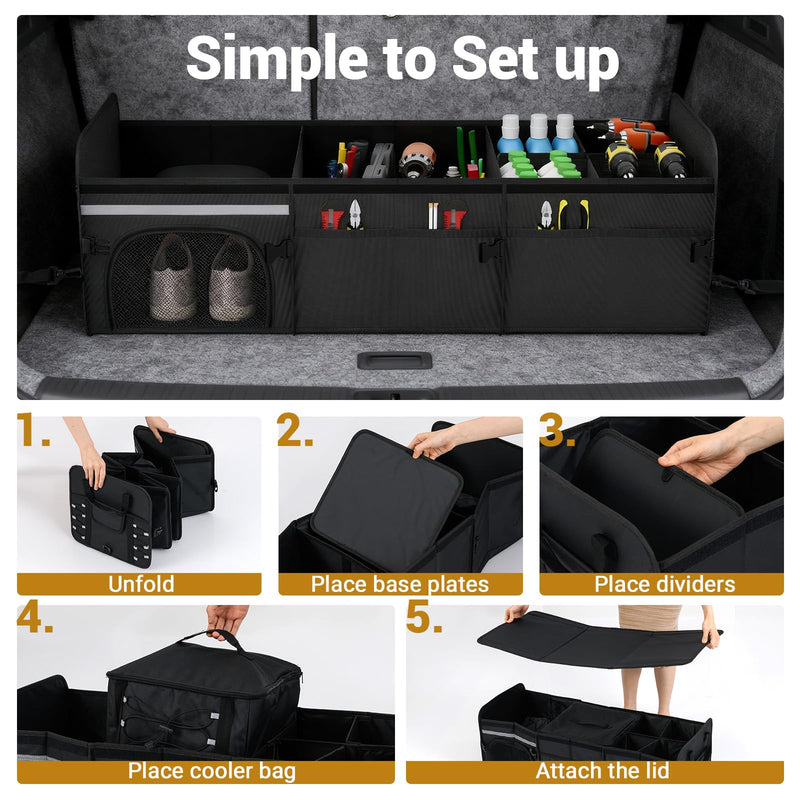 Simple to Set up

1.

Unfold

2.

Place base plates

3.

Place dividers

4.

Place cooler bag

5.

Attach the lid