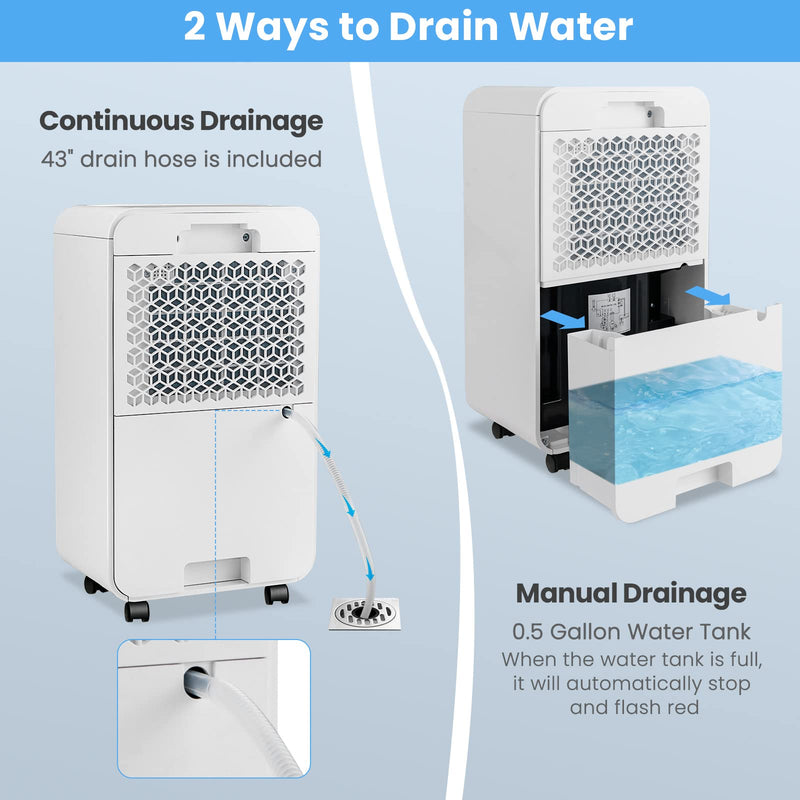 2 Ways to Drain Water

Continuous Drainage
43" drain hose is included

Manual Drainage
0.5 Gallon Water Tank
When the water tank is full, it will automatically stop and flash red