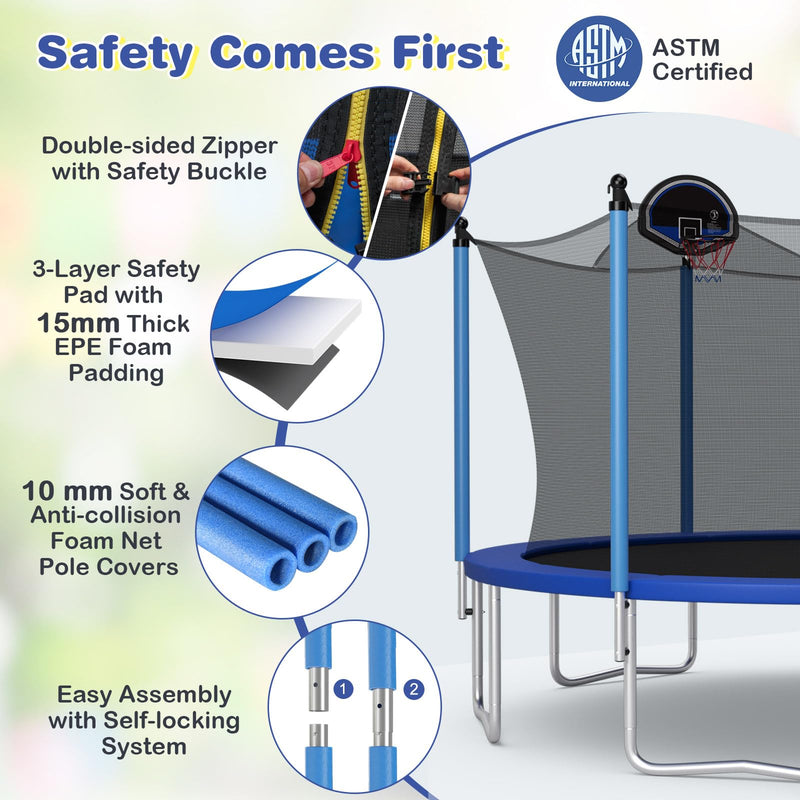 Safety Comes First

ASTM INTERNATIONAL

ASTM Certified

Double-sided Zipper with Safety Buckle

3-Layer Safety Pad with 15mm Thick EPE Foam Padding

10 mm Soft & Anti-collision Foam Net Pole Covers

Easy Assembly with Self-locking System

1

2