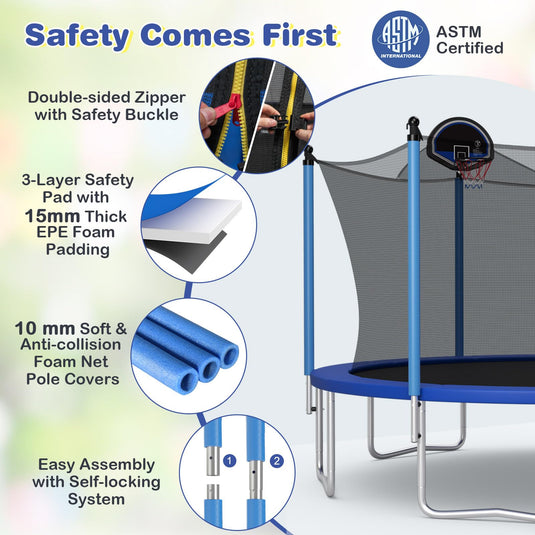 Safety Comes First

ASTM INTERNATIONAL

ASTM Certified

Double-sided Zipper with Safety Buckle

3-Layer Safety Pad with 15mm Thick EPE Foam Padding

10 mm Soft & Anti-collision Foam Net Pole Covers

Easy Assembly with Self-locking System

1

2