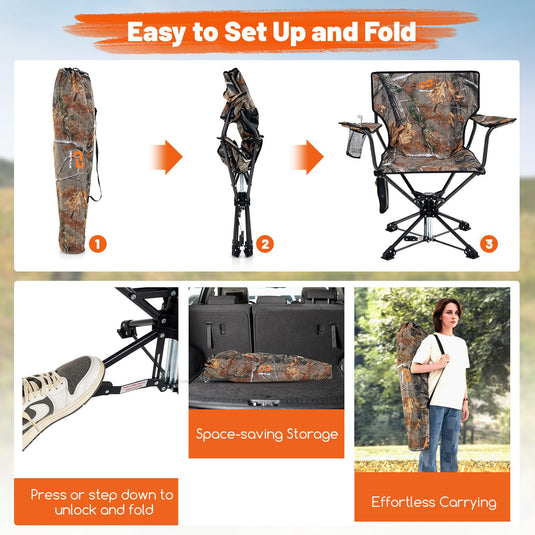 Easy to Set Up and Fold

1

2

3

Press or step down to unlock and fold

Space-saving Storage

Effortless Carrying