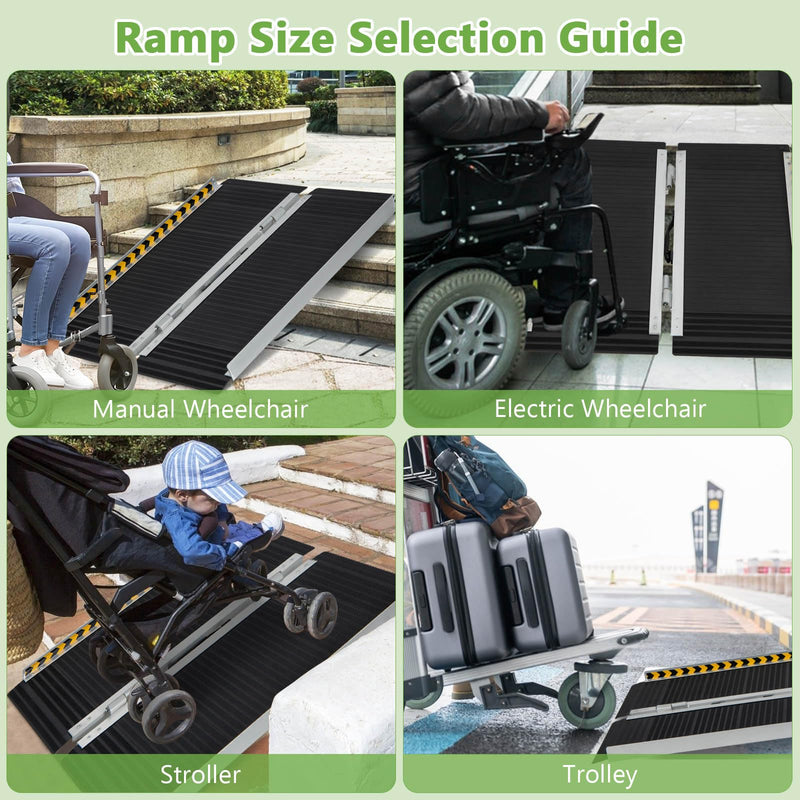 Ramp Size Selection Guide

Manual Wheelchair

Electric Wheelchair

Stroller

Trolley