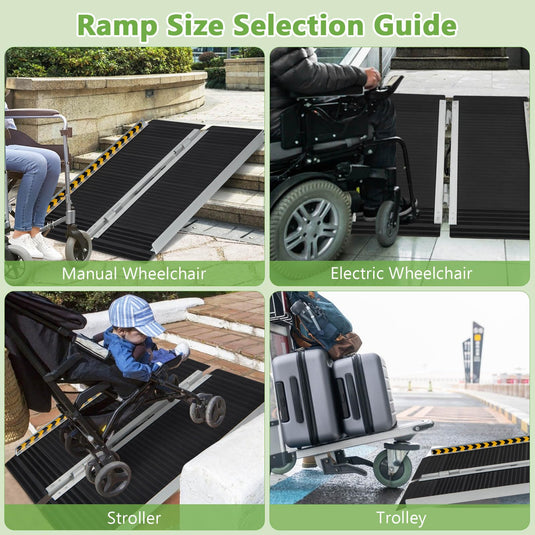 Ramp Size Selection Guide

Manual Wheelchair

Electric Wheelchair

Stroller

Trolley