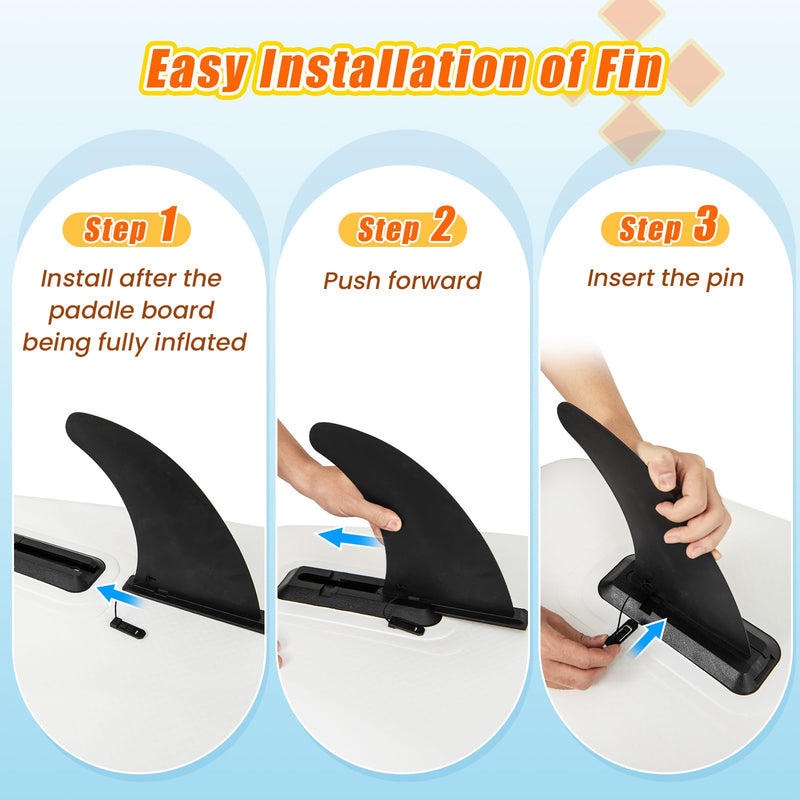 Easy Installation of Fin

Step 1

Install after the paddle board being fully inflated

Step 2

Push forward

Step 3

Insert the pin