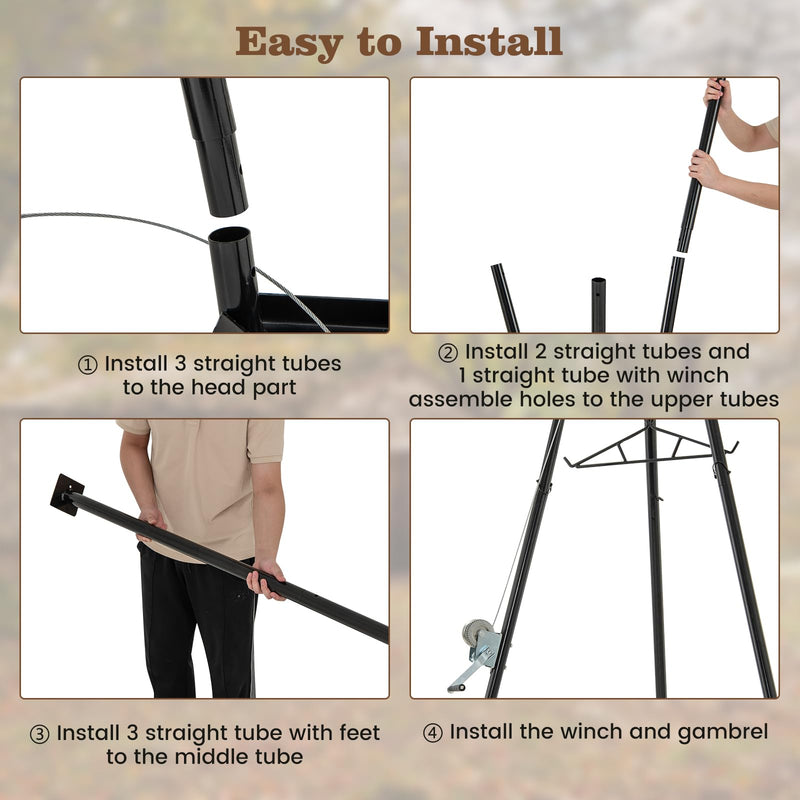 Easy to Install

① Install 3 straight tubes to the head part

② Install 2 straight tubes and 1 straight tube with winch assemble holes to the upper tubes

③ Install 3 straight tube with feet to the middle tube

④ Install the winch and gambrel