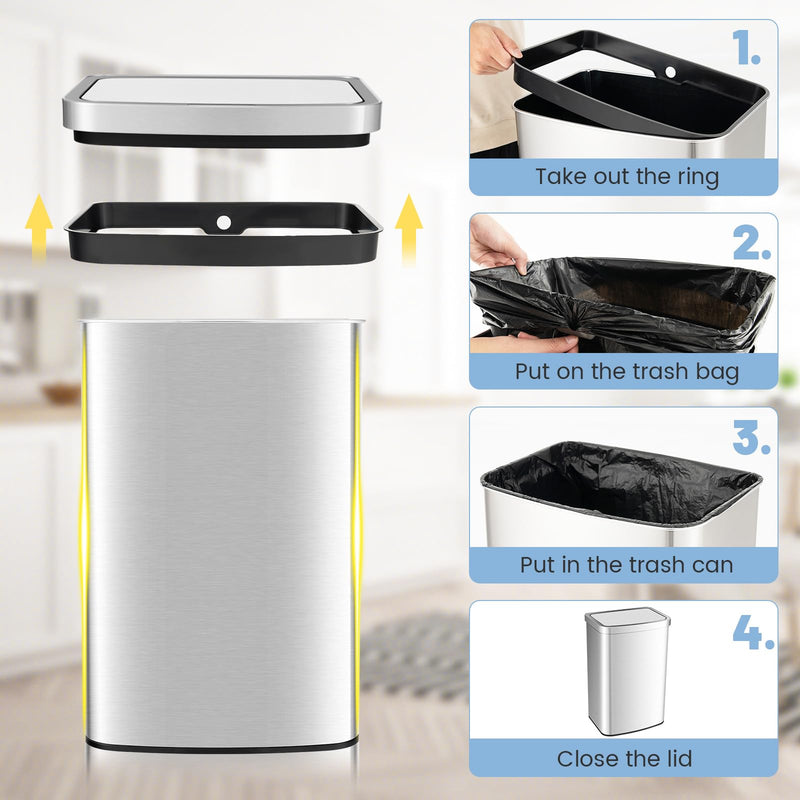 1.
Take out the ring

2.
Put on the trash bag

3.
Put in the trash can

4.
Close the lid