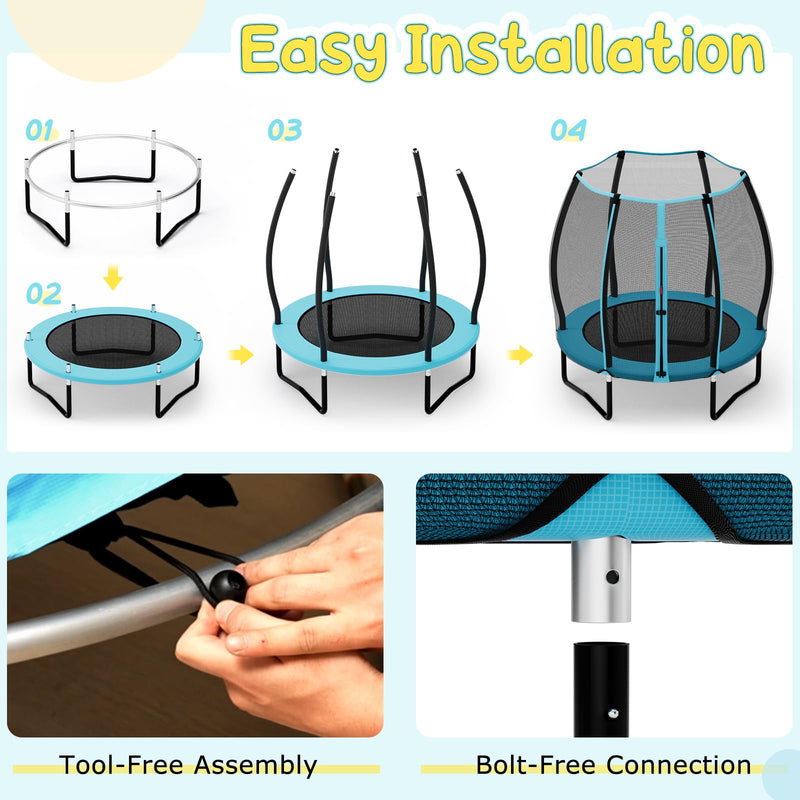 Easy Installation

01

02

03

04

Tool-Free Assembly

Bolt-Free Connection