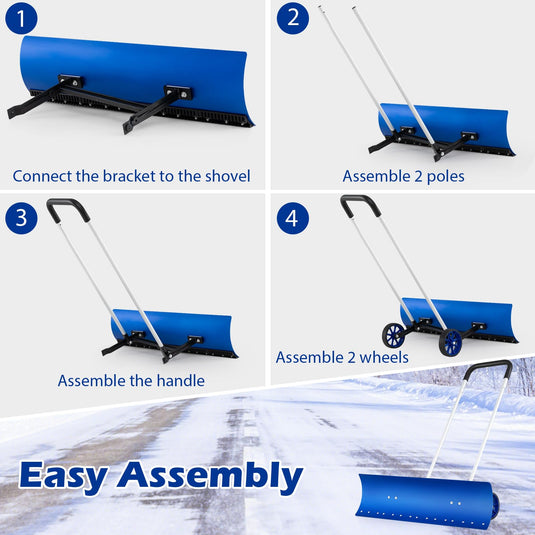 1

Connect the bracket to the shovel

2

Assemble 2 poles

3

Assemble the handle

4

Assemble 2 wheels

Easy Assembly