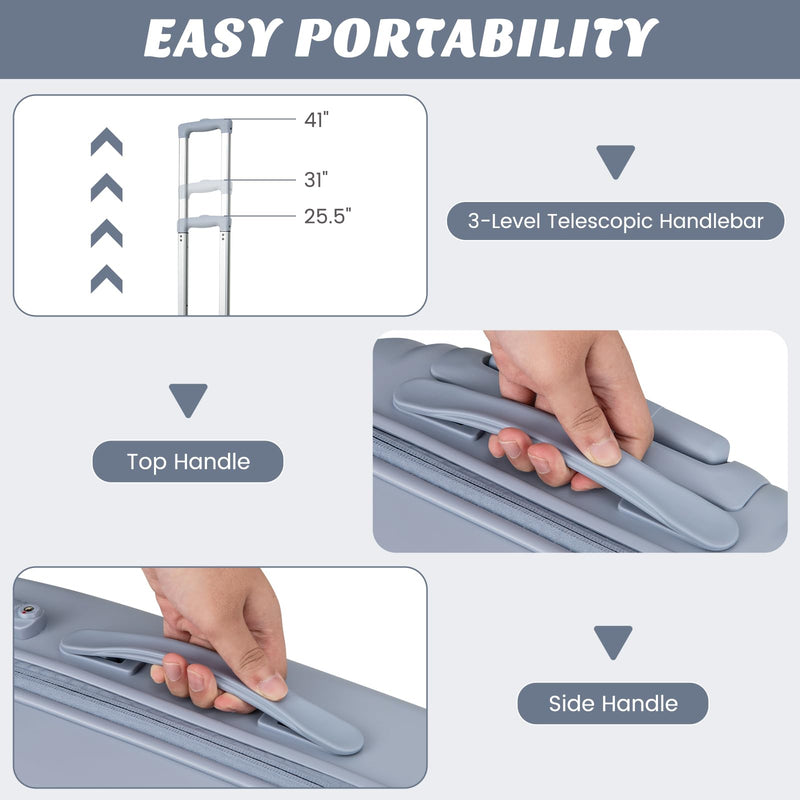 EASY PORTABILITY

41"

31"

25.5"

3-Level Telescopic Handlebar

Top Handle

Side Handle