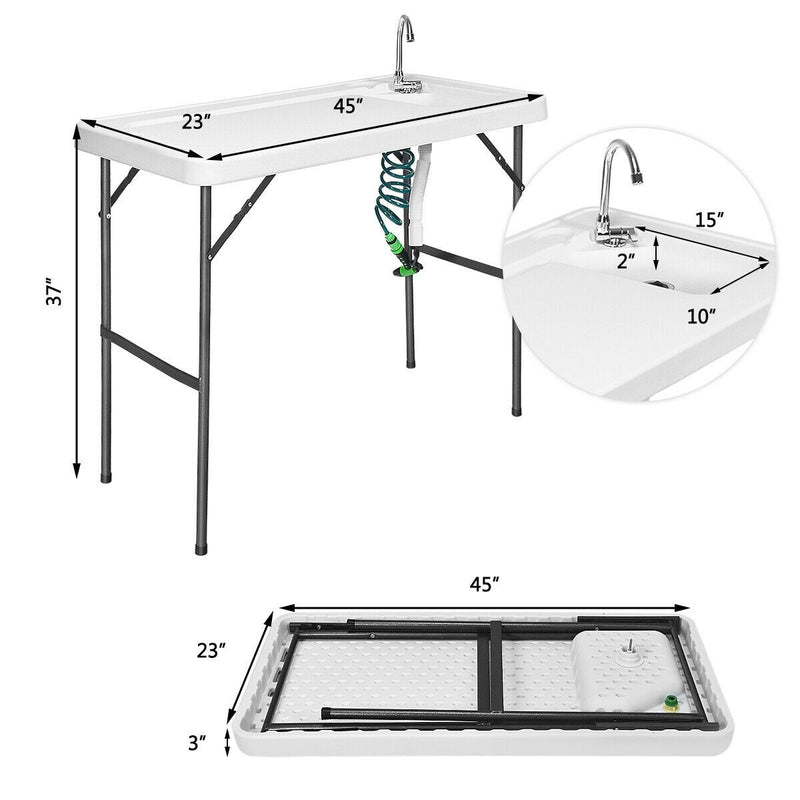 23″
45″
37″
15″
2″
10″
45″
23″
3″