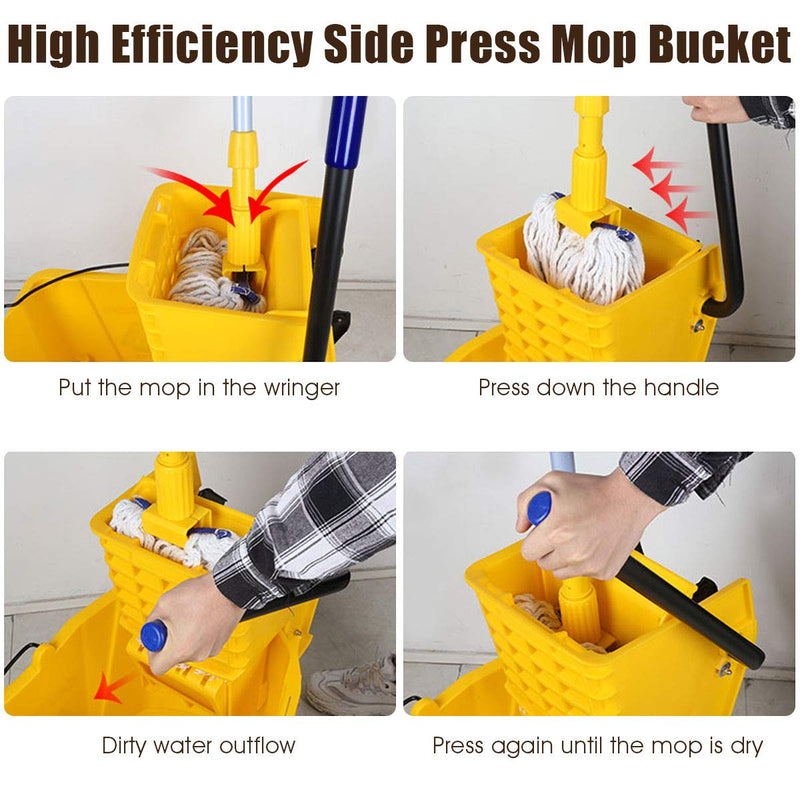 High Efficiency Side Press Mop Bucket

Put the mop in the wringer

Press down the handle

Dirty water outflow

Press again until the mop is dry