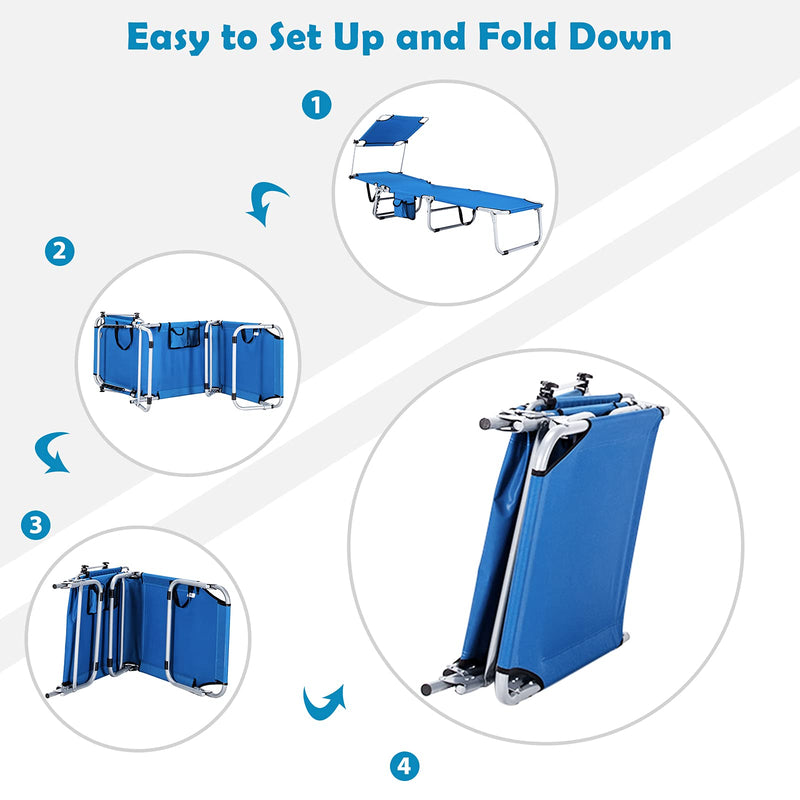 Easy to Set Up and Fold Down

1

2

3

4