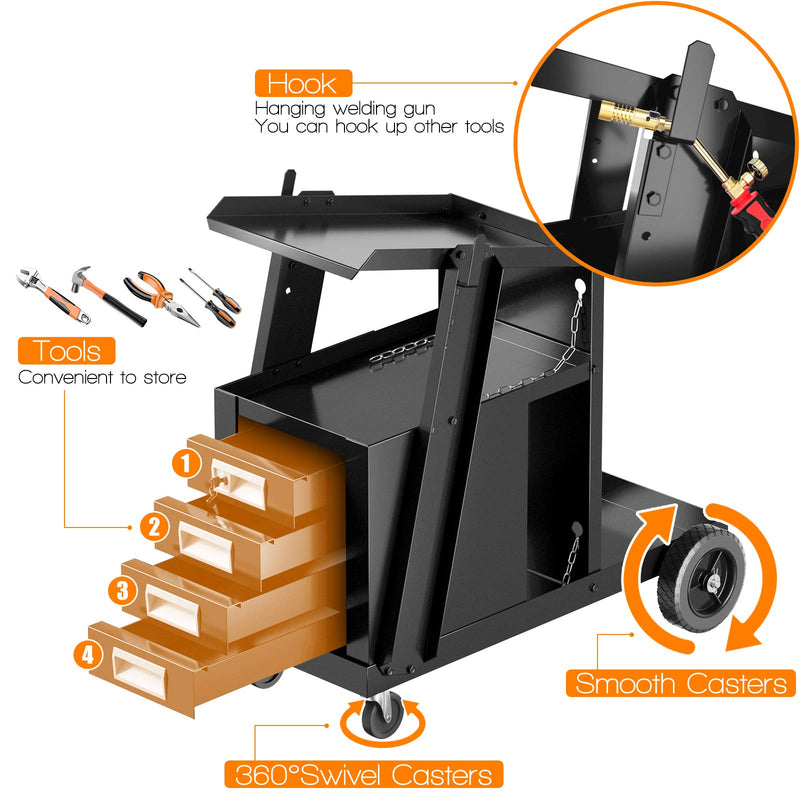 Hook
Hanging welding gun
You can hook up other tools

Tools
Convenient to store

1
2
3
4

Smooth Casters

360°Swivel Casters