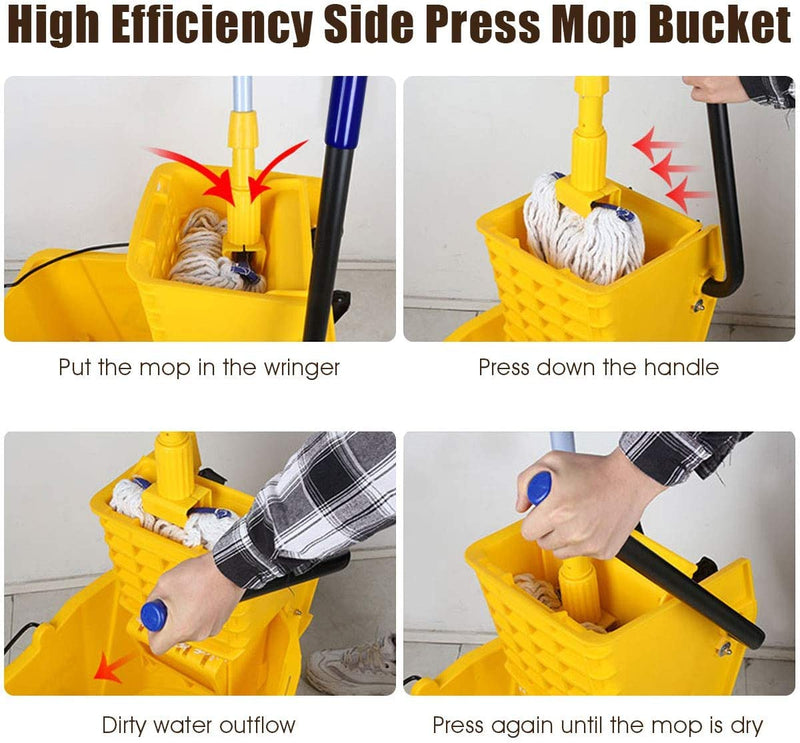 High Efficiency Side Press Mop Bucket

Put the mop in the wringer

Press down the handle

Dirty water outflow

Press again until the mop is dry