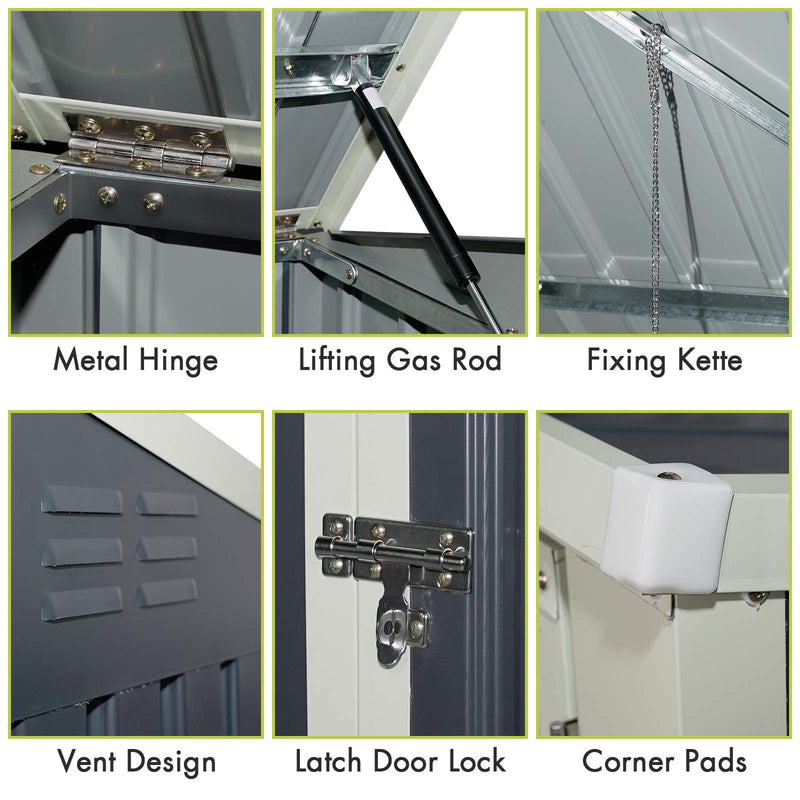 Metal Hinge

Lifting Gas Rod

Fixing Kette

Vent Design

Latch Door Lock

Corner Pads