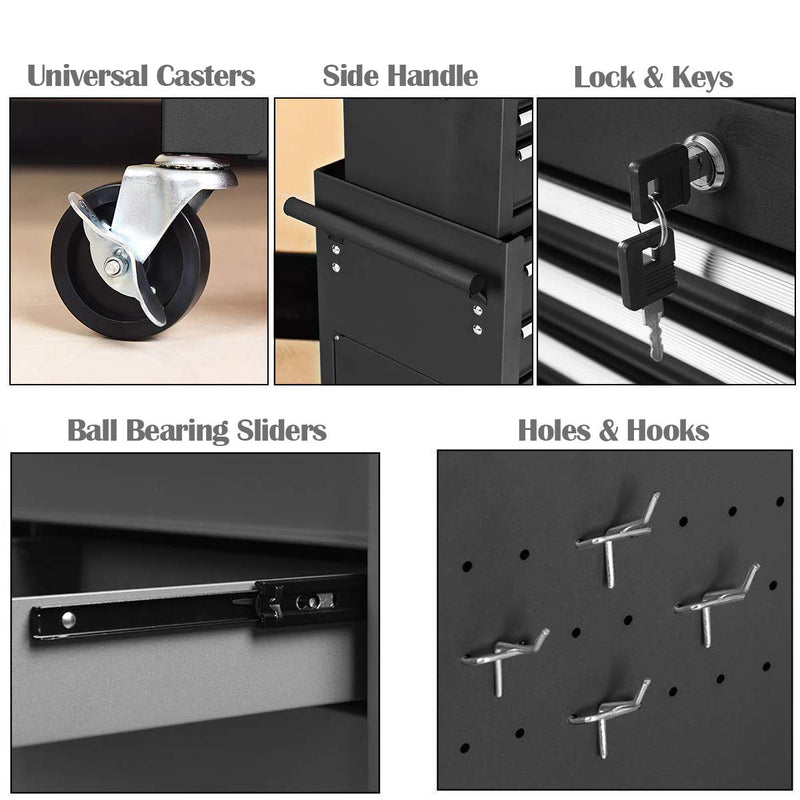 Universal Casters

Side Handle

Lock & Keys

Ball Bearing Sliders

Holes & Hooks