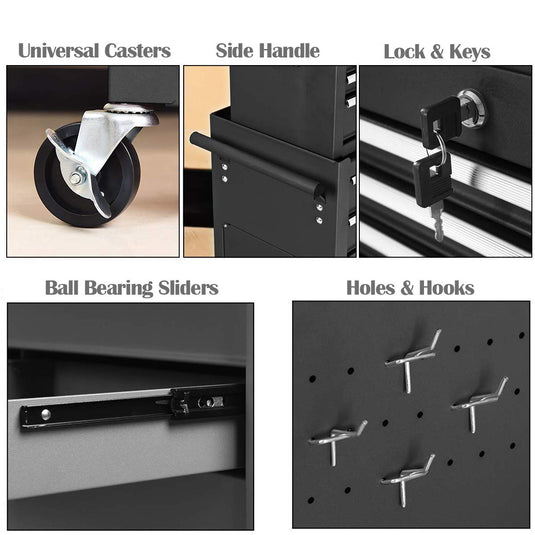 Universal Casters

Side Handle

Lock & Keys

Ball Bearing Sliders

Holes & Hooks