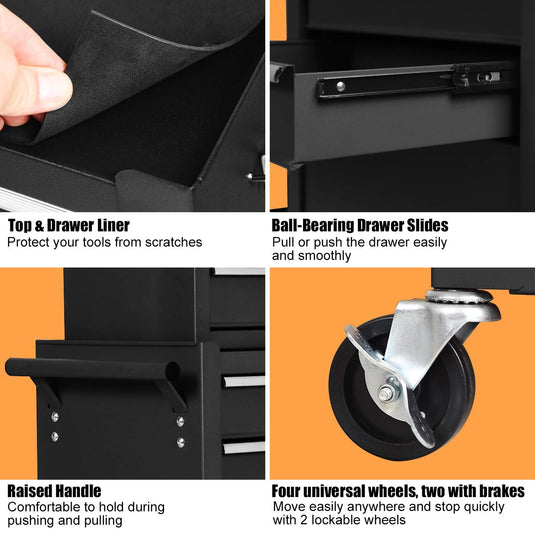 Top & Drawer Liner
Protect your tools from scratches

Ball-Bearing Drawer Slides
Pull or push the drawer easily and smoothly

Raised Handle
Comfortable to hold during pushing and pulling

Four universal wheels, two with brakes
Move easily anywhere and stop quickly with 2 lockable wheels