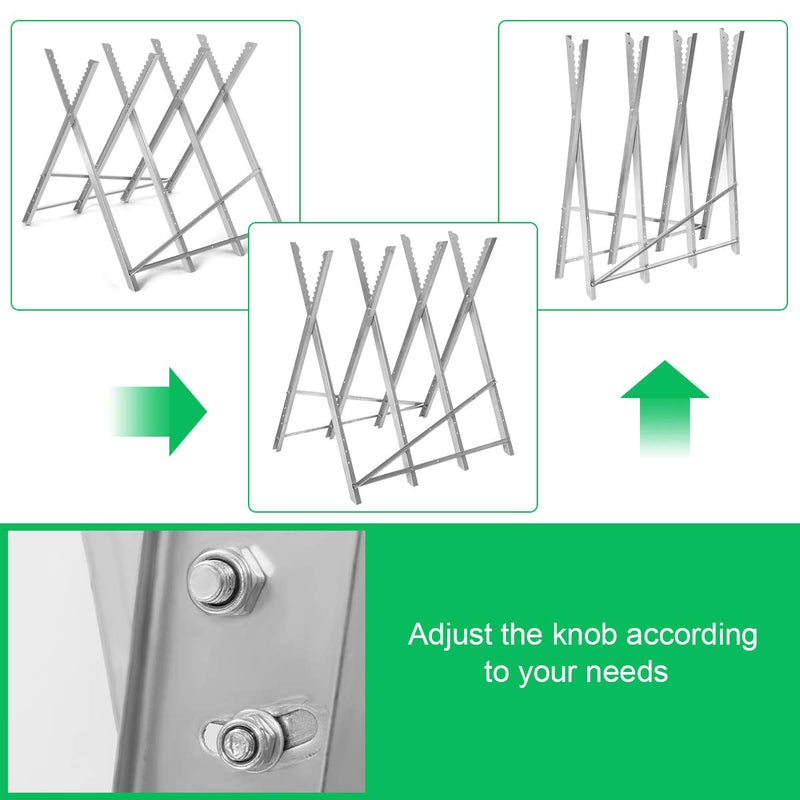 Adjust the knob according to your needs