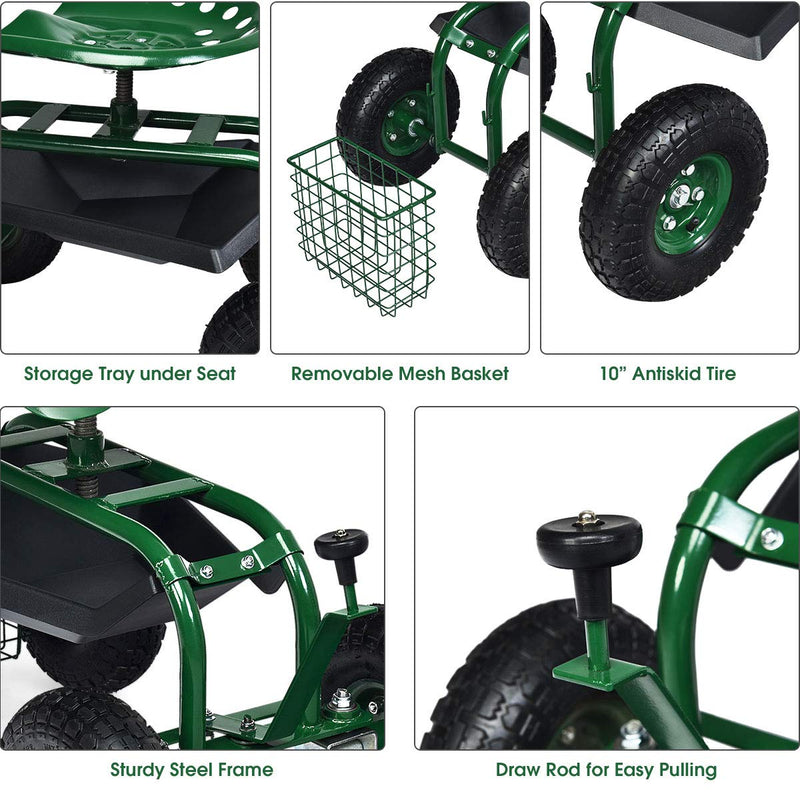 Storage Tray under Seat

Removable Mesh Basket

10” Antiskid Tire

Sturdy Steel Frame

Draw Rod for Easy Pulling