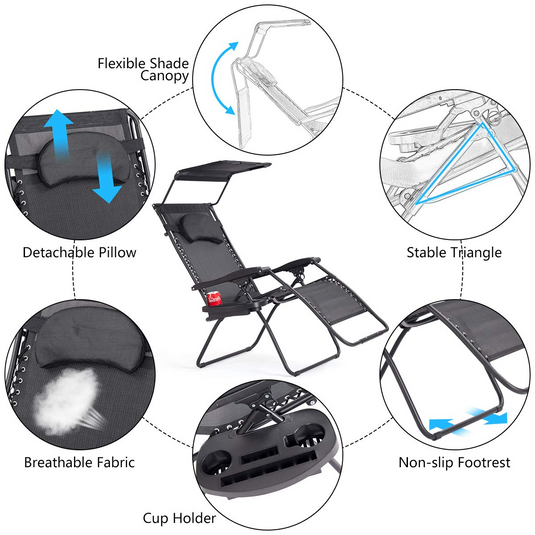 Flexible Shade Canopy

Detachable Pillow

Stable Triangle

Breathable Fabric

Non-slip Footrest

Cup Holder