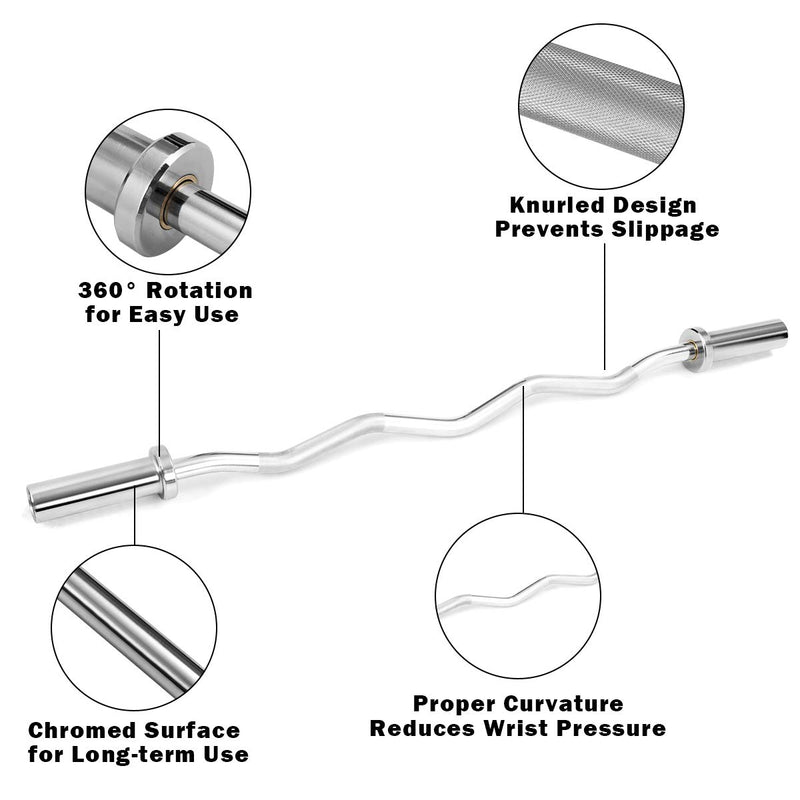 Knurled Design
Prevents Slippage

360° Rotation
for Easy Use

Chromed Surface
for Long-term Use

Proper Curvature
Reduces Wrist Pressure