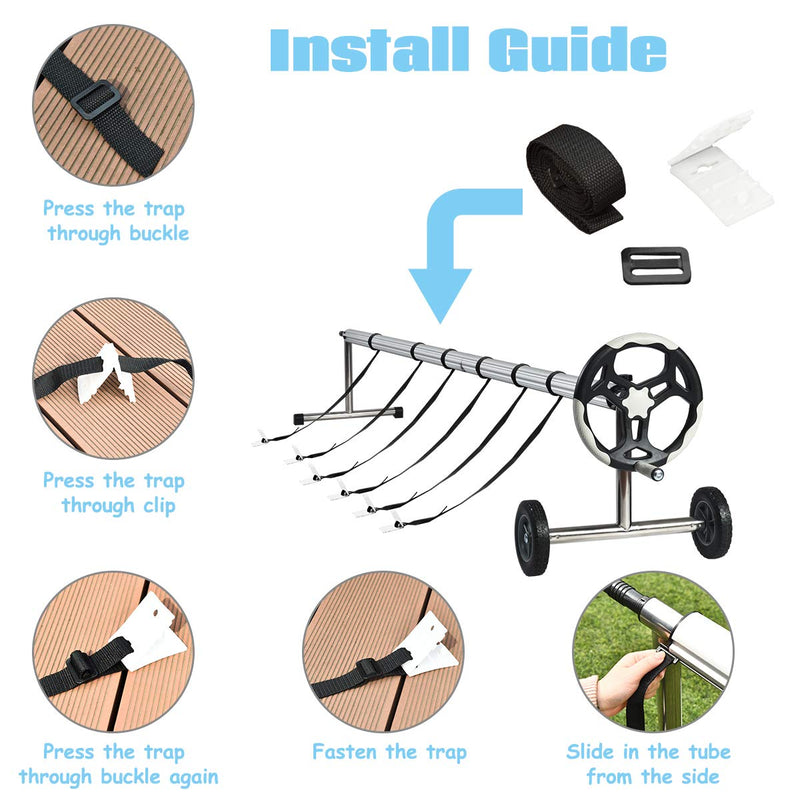 Install Guide

Press the trap through buckle

Press the trap through clip

Press the trap through buckle again

Fasten the trap

Slide in the tube from the side