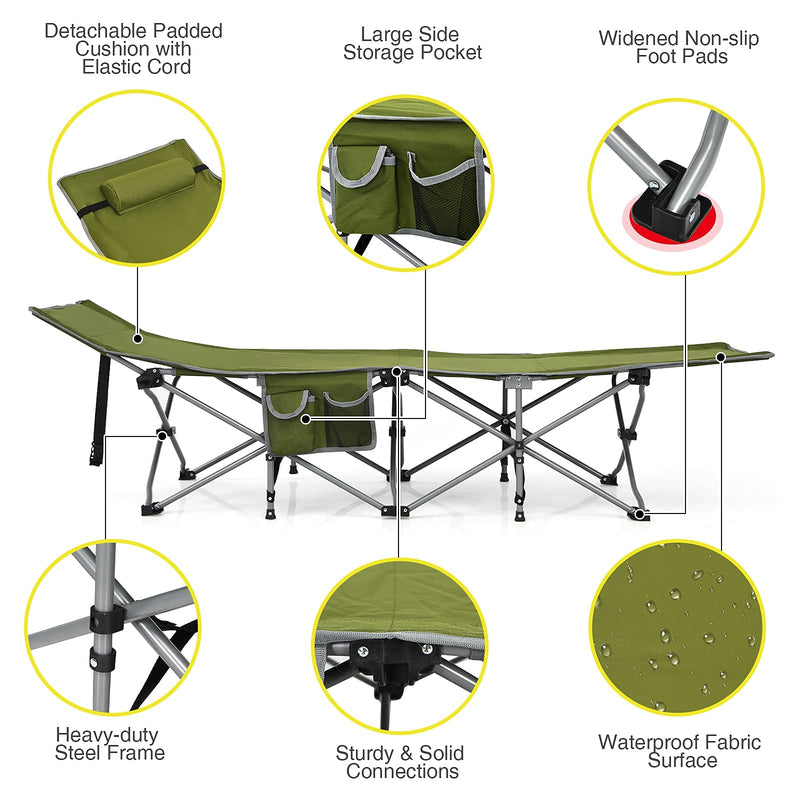 Detachable Padded Cushion with Elastic Cord

Large Side Storage Pocket

Widened Non-slip Foot Pads

Heavy-duty Steel Frame

Sturdy & Solid Connections

Waterproof Fabric Surface