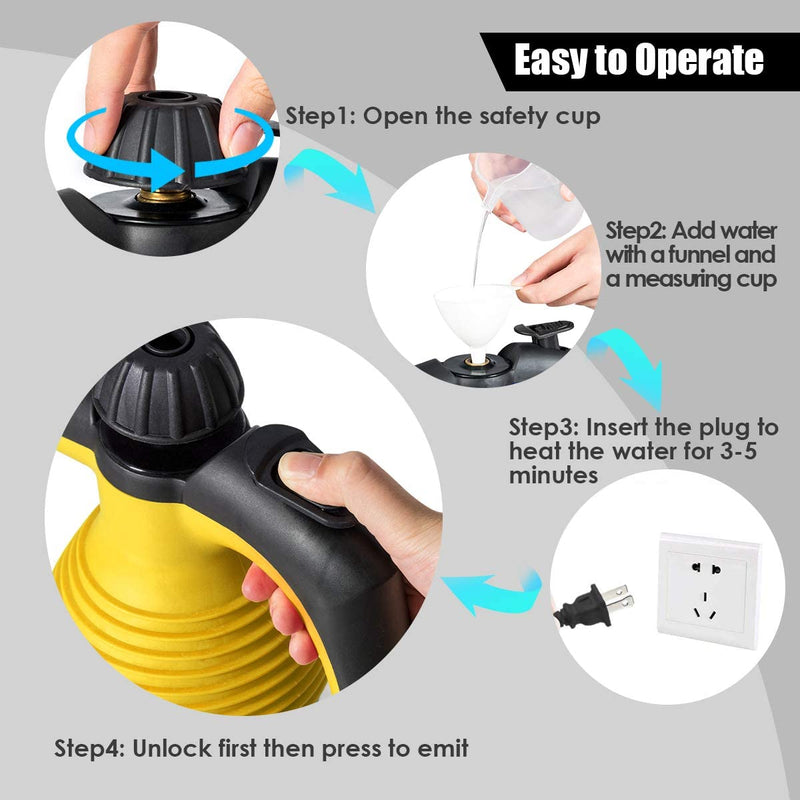 Easy to Operate

Step1: Open the safety cup

Step2: Add water with a funnel and a measuring cup

Step3: Insert the plug to heat the water for 3-5 minutes

Step4: Unlock first then press to emit