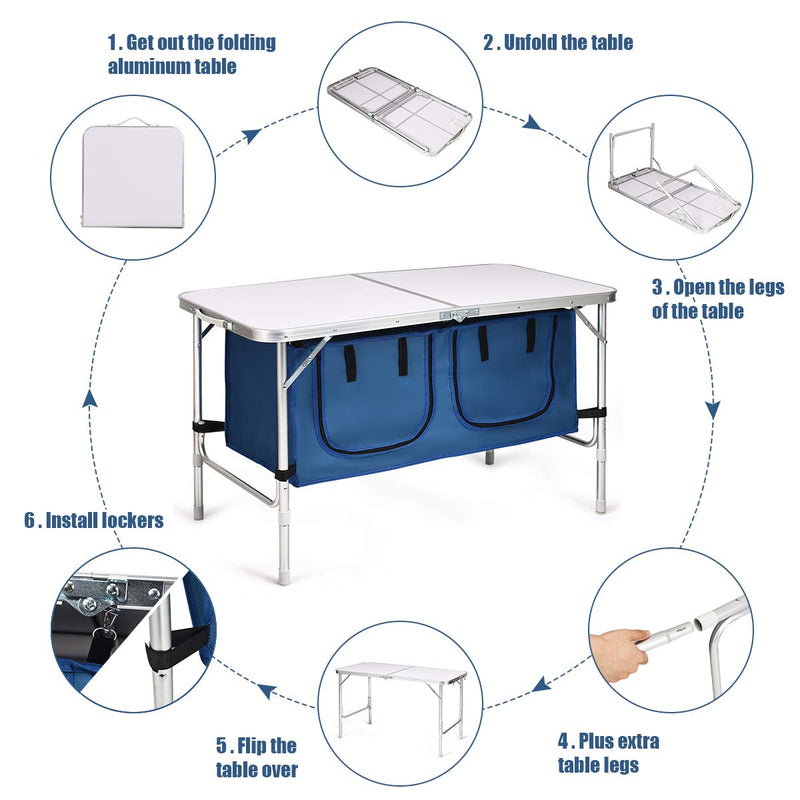 1. Get out the folding aluminum table

2 . Unfold the table

3 . Open the legs of the table

4 . Plus extra table legs

5 . Flip the table over

6 . Install lockers