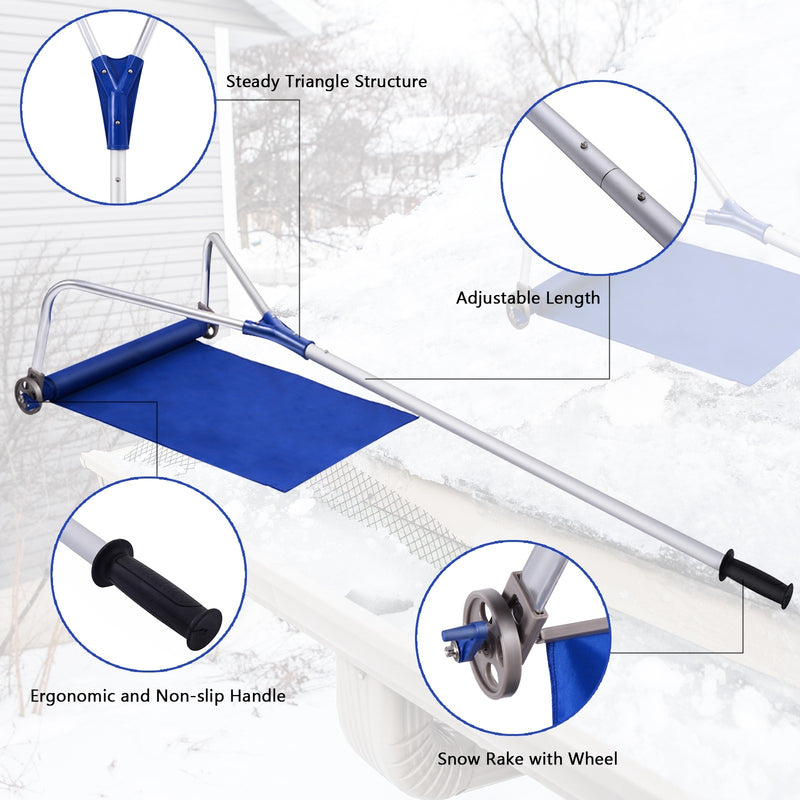 Steady Triangle Structure

Adjustable Length

Ergonomic and Non-slip Handle

Snow Rake with Wheel