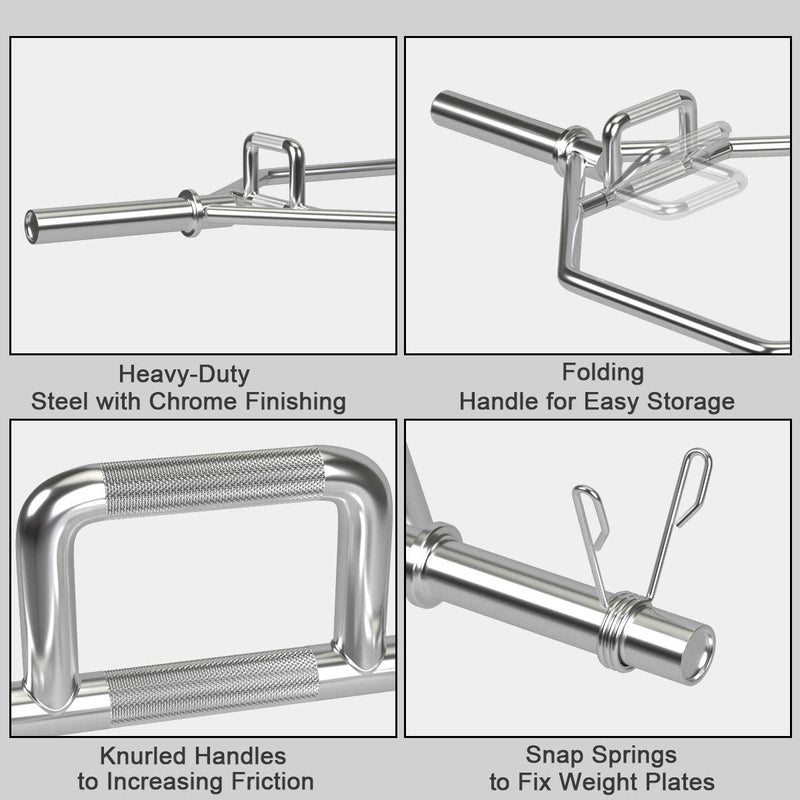 Heavy-Duty
Steel with Chrome Finishing

Folding
Handle for Easy Storage

Knurled Handles
to Increasing Friction

Snap Springs
to Fix Weight Plates