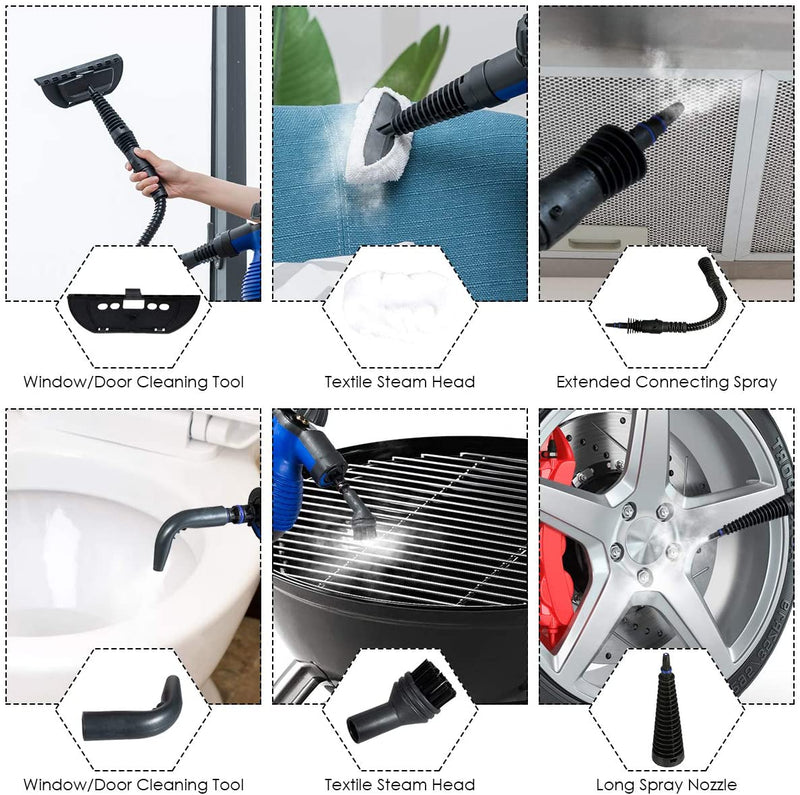 Window/Door Cleaning Tool

Textile Steam Head

Extended Connecting Spray

Window/Door Cleaning Tool

Textile Steam Head

Long Spray Nozzle